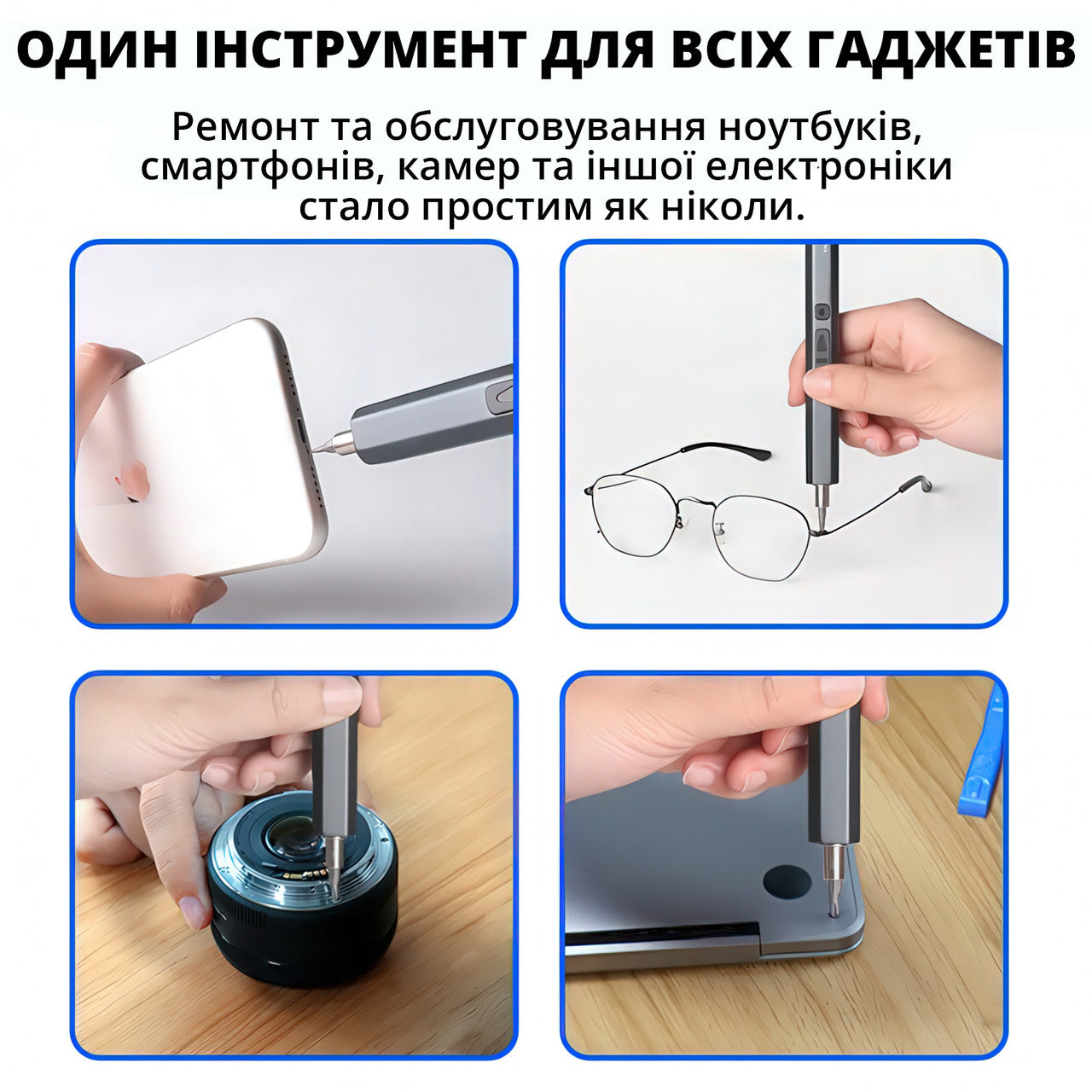 ОДИН ІНСТРУМЕНТ ДЛЯ ВСІХ ГАДЖЕТІВ

Ремонт та обслуговування ноутбуків, смартфонів, камер та іншої електроніки стало простим як ніколи.